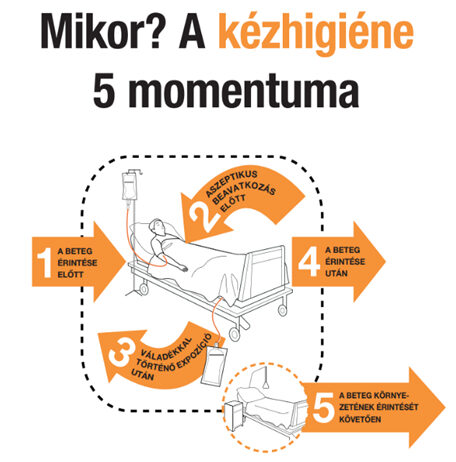 Mikor? A kézhigiéne 5 momentuma

1 A BETEG ÉRINTÉSE ELŐTT

2 ASZEPTIKUS BEAVATKOZÁS ELŐTT

3 VÁLADÉKKAL TÖRTÉNŐ EXPOZÍCIÓ UTÁN

4 A BETEG ÉRINTÉSE UTÁN

5 A BETEG KÖRNYEZETÉNEK ÉRINTÉSÉT KÖVETŐEN